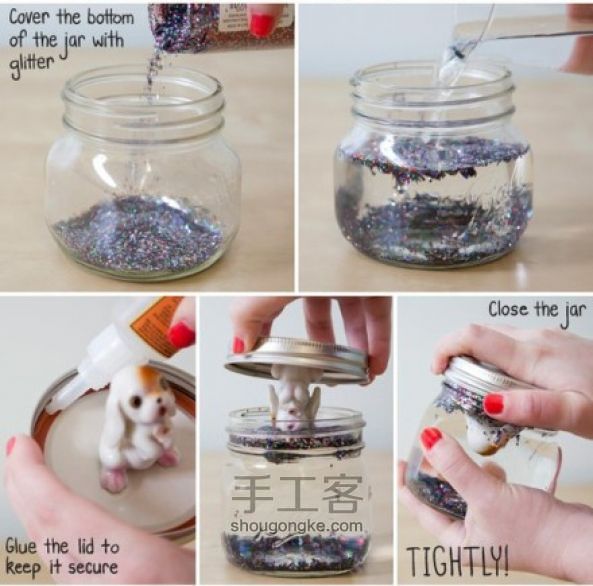 Cover the bottom of the jar with glitter

Glue the lid to keep it secure

手工客
shougongke.com

Close the jar

TIGHTLY!