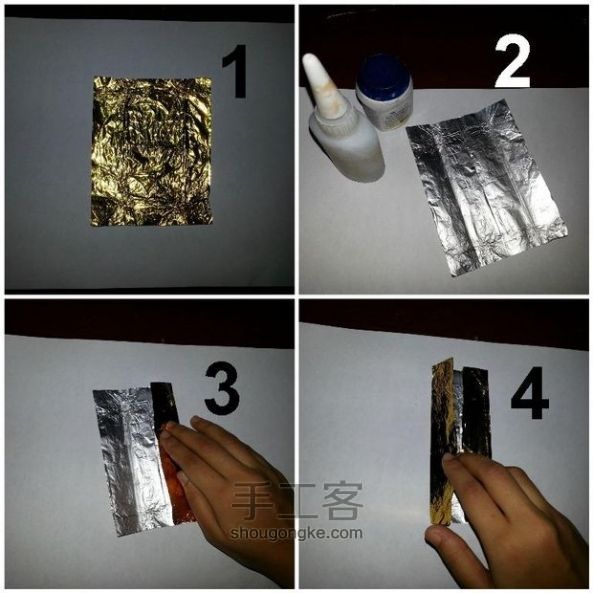 1

2

3

4

手工客
shougongke.com