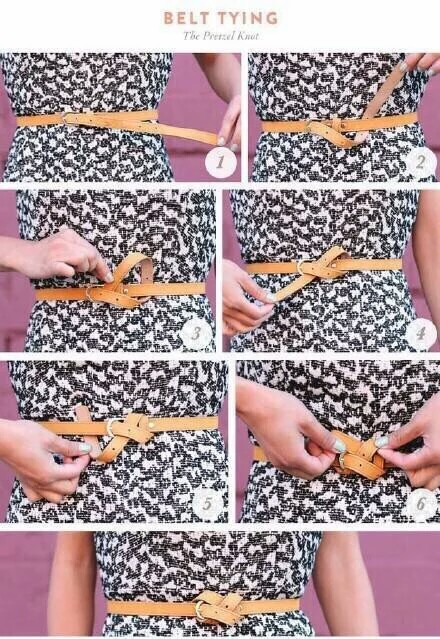 BELT TYING
The Pretzel Knot

1

2

3

4

5

6