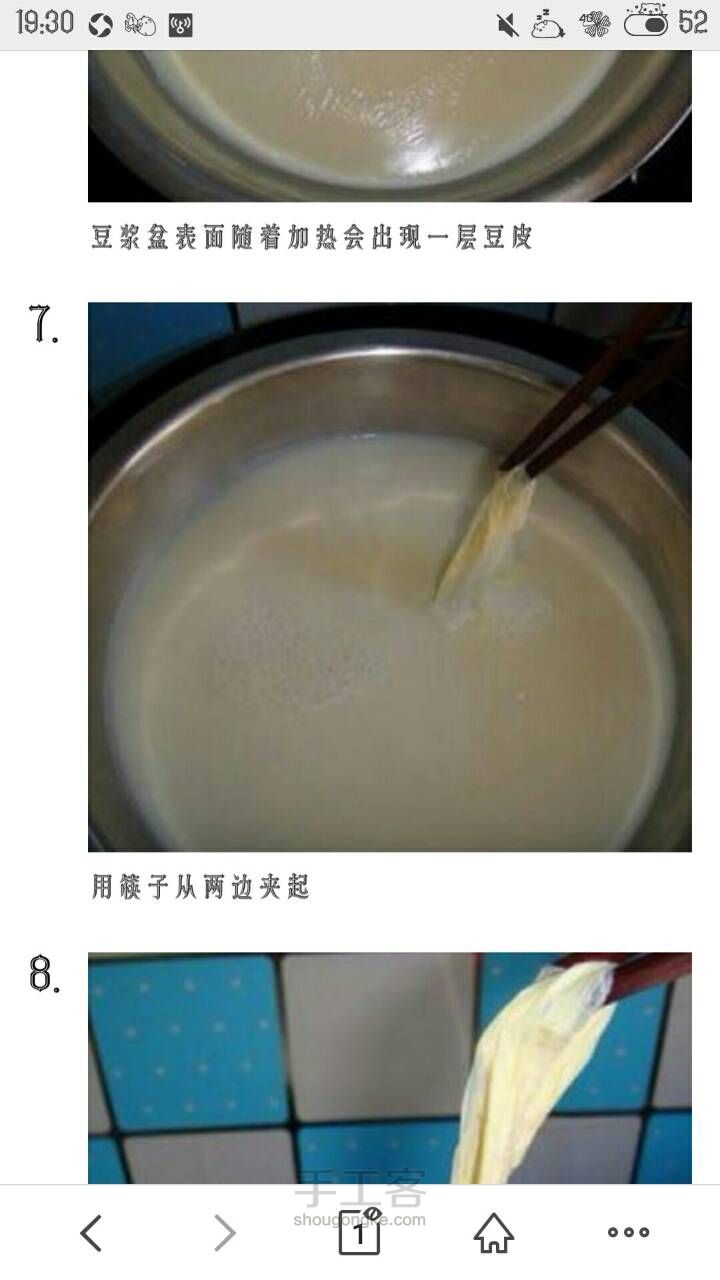 19:30 52

豆浆盆表面随着加热会出现一层豆皮

7.

用筷子从两边夹起

8.

手工客
shougongke.com

1