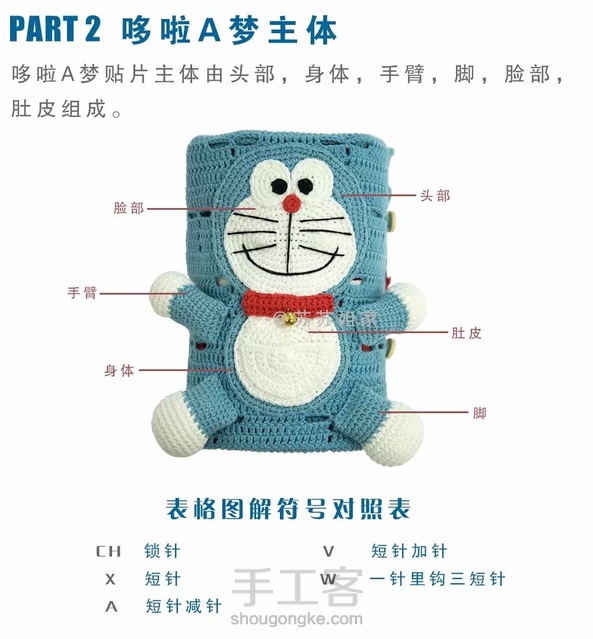 PART 2 哆啦A梦主体

哆啦A梦贴片主体由头部，身体，手臂，脚，脸部，肚皮组成。

脸部
头部
手臂
@苏苏姐家
肚皮
身体
脚

表格图解符号对照表

CH 锁针
X 短针
A 短针减针
V 短针加针
W 一针里钩三短针

手工客
shougongke.com