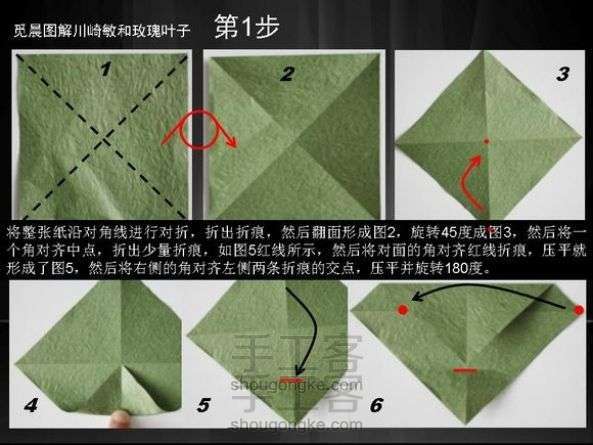 觅晨图解川崎敏和玫瑰叶子 第1步

1

2

3

将整张纸沿对角线进行对折，折出折痕，然后翻面形成图2，旋转45度成图3，然后将一个角对齐中点，折出少量折痕，如图5红线所示，然后将对面的角对齐红线折痕，压平就形成了图5，然后将右侧的角对齐左侧两条折痕的交点，压平并旋转180度。

4

5

6

手工客
shougongke.com
手工客
shougongke.com