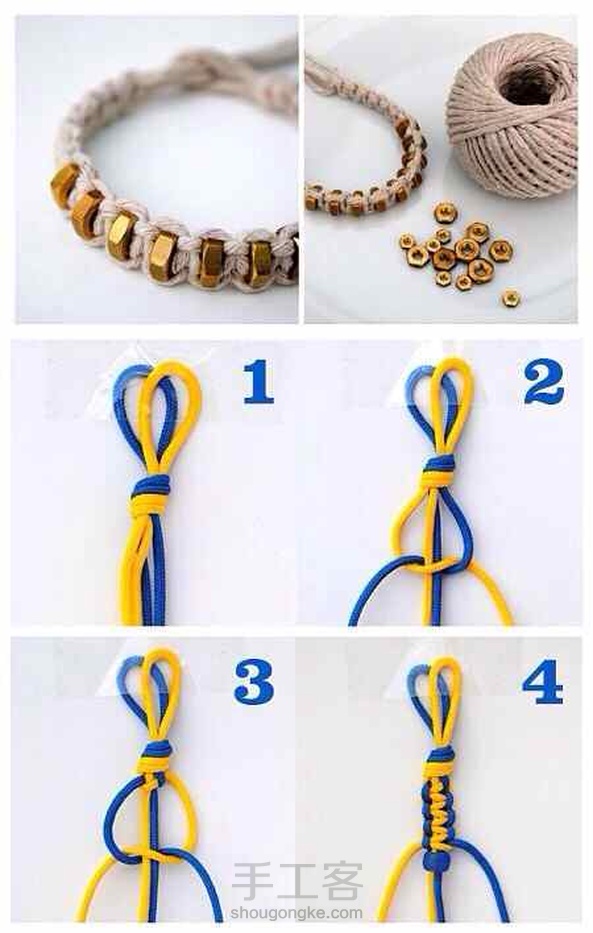 1

2

3

4

手工客
shougongke.com