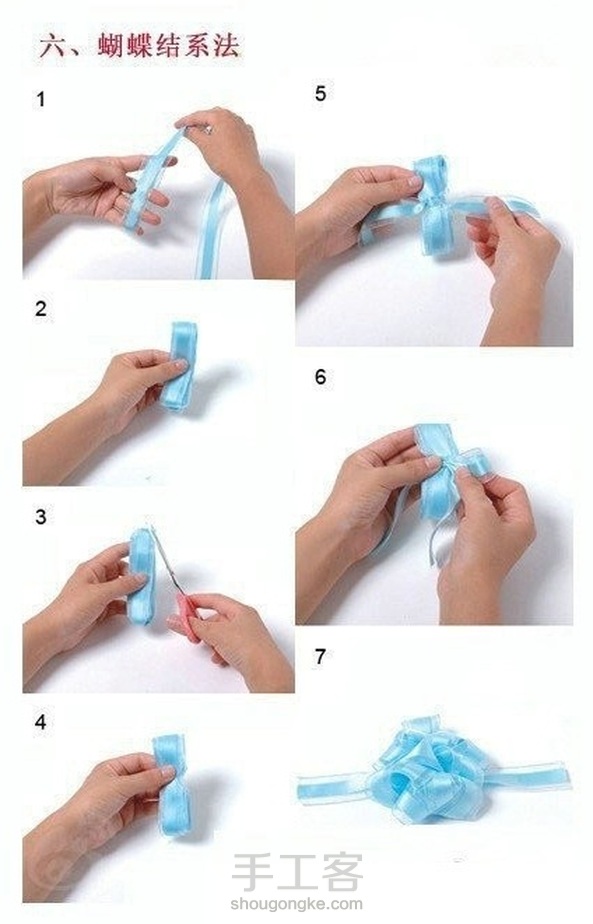 六、蝴蝶结系法

1

2

3

4

5

6

7

手工客
shougongke.com