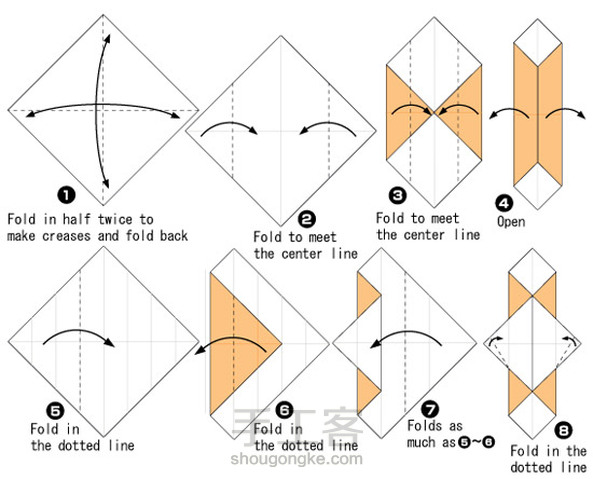 ❶
Fold in half twice to make creases and fold back

❷
Fold to meet the center line

❸
Fold to meet the center line

❹
Open

❺
Fold in the dotted line

❻
Fold in the dotted line

❼
Folds as much as ❺~❻

❽
Fold in the dotted line

手工客
shougongke.com