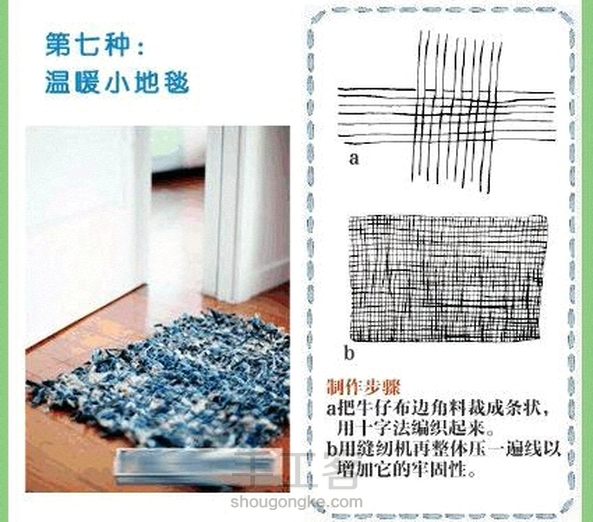 第七种：
温暖小地毯

a

b

制作步骤
a把牛仔布边角料裁成条状，用十字法编织起来。
b用缝纫机再整体压一遍线以增加它的牢固性。

手工客
shougongke.com