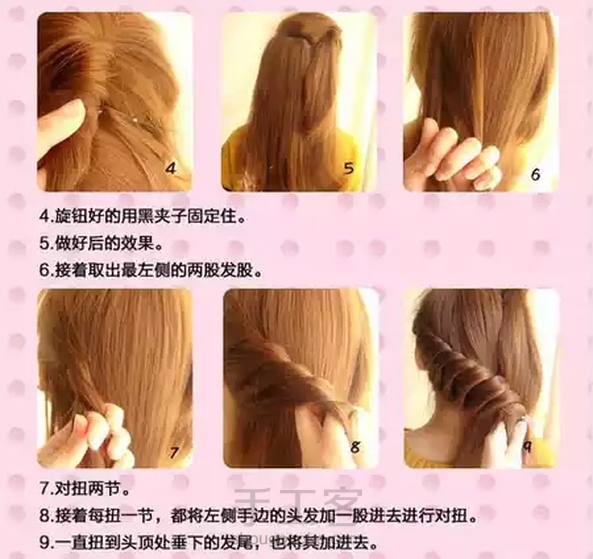 4

5

6

4.旋钮好的用黑夹子固定住。
5.做好后的效果。
6.接着取出最左侧的两股发股。

7

8

9

7.对扭两节。
8.接着每扭一节，都将左侧手边的头发加一股进去进行对扭。
9.一直扭到头顶处垂下的发尾，也将其加进去。

手工客