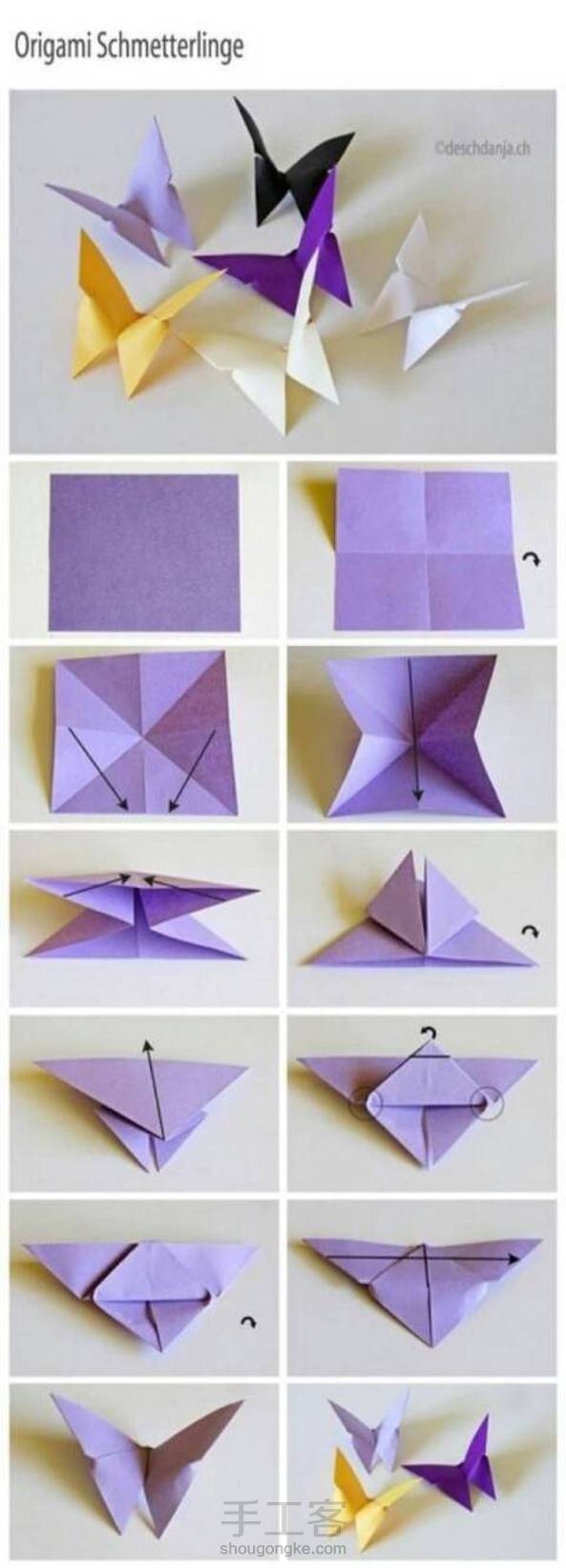 Origami Schmetterlinge

©deschdanja.ch

手工客
shougongke.com