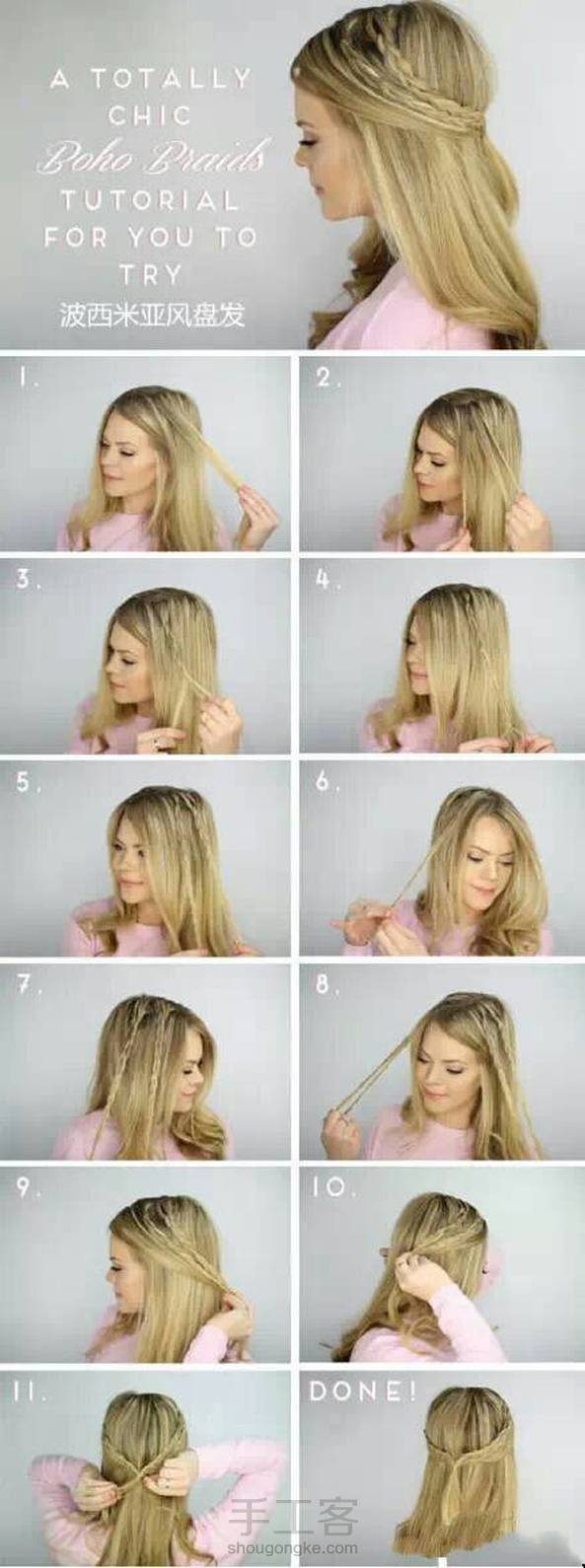 A TOTALLY CHIC Boho Braids TUTORIAL FOR YOU TO TRY

波西米亚风盘发

1.

2.

3.

4.

5.

6.

7.

8.

9.

10.

11.

DONE!

手工客
shougongke.com