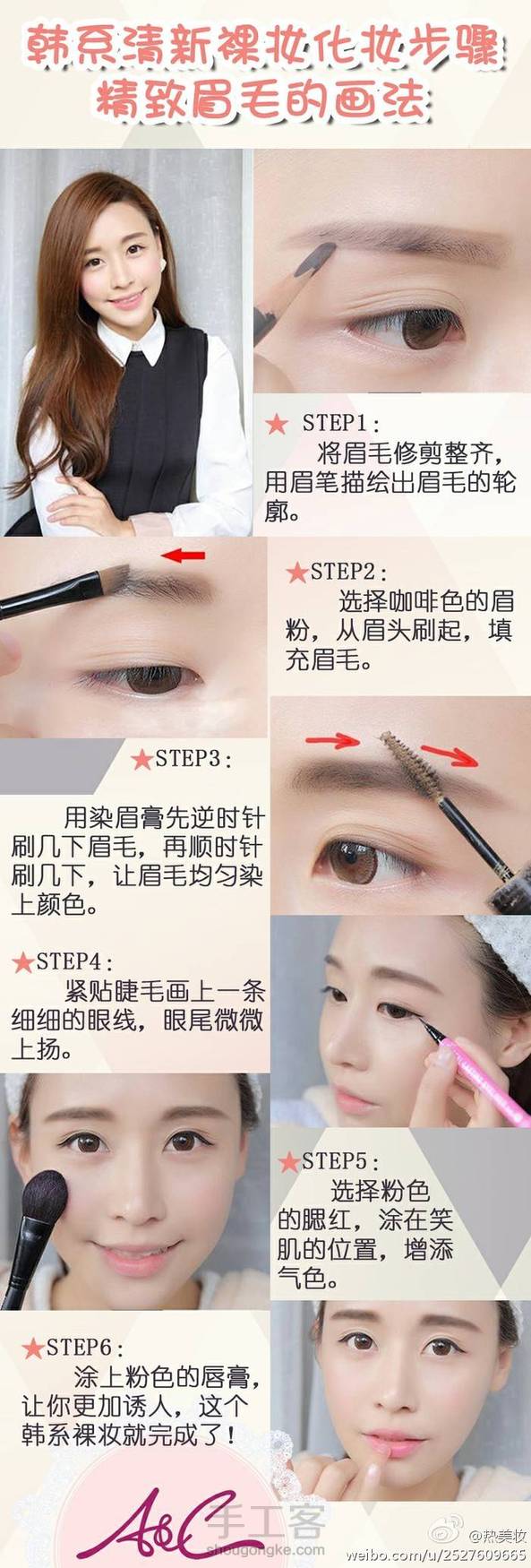 韩系清新裸妆化妆步骤
精致眉毛的画法

★ STEP1：
将眉毛修剪整齐，用眉笔描绘出眉毛的轮廓。

★STEP2：
选择咖啡色的眉粉，从眉头刷起，填充眉毛。

★STEP3：
用染眉膏先逆时针刷几下眉毛，再顺时针刷几下，让眉毛均匀染上颜色。

★STEP4：
紧贴睫毛画上一条细细的眼线，眼尾微微上扬。

★STEP5：
选择粉色的腮红，涂在笑肌的位置，增添气色。

★STEP6：
涂上粉色的唇膏，让你更加诱人，这个韩系裸妆就完成了！

A&C
手工客
shougongke.com
@热美妆
weibo.com/u/2527609665