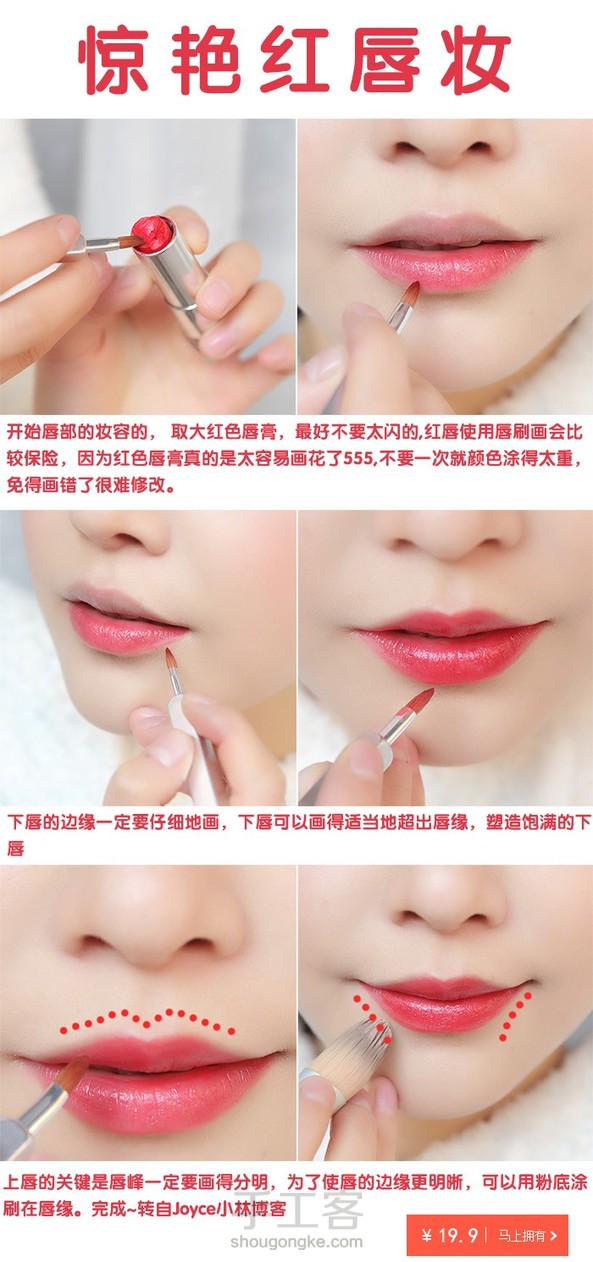 惊艳红唇妆

开始唇部的妆容的， 取大红色唇膏，最好不要太闪的,红唇使用唇刷画会比较保险，因为红色唇膏真的是太容易画花了555,不要一次就颜色涂得太重，免得画错了很难修改。

下唇的边缘一定要仔细地画，下唇可以画得适当地超出唇缘，塑造饱满的下唇

上唇的关键是唇峰一定要画得分明，为了使唇的边缘更明晰，可以用粉底涂刷在唇缘。完成~转自Joyce小林博客

手工客
shougongke.com

¥ 19.9 马上拥有 >