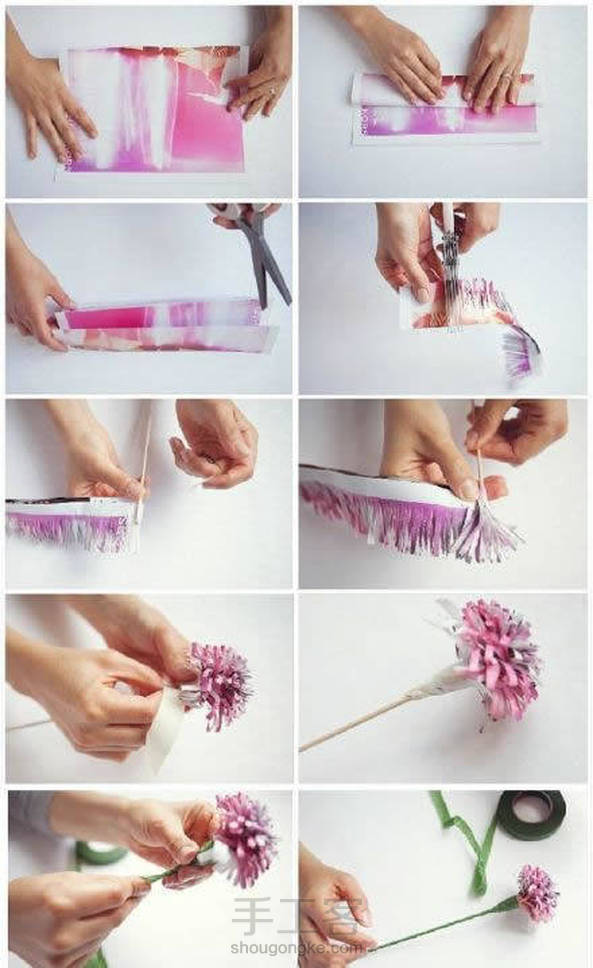 手工客
shougongke.com