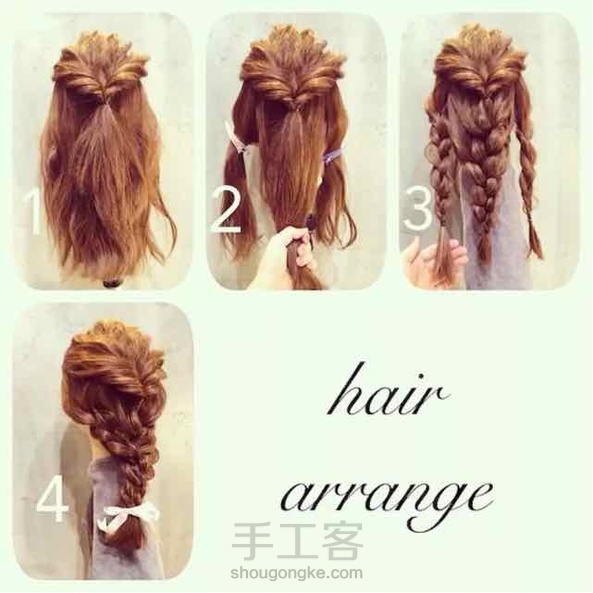 1

2

3

4

hair

arrange

手工客
shougongke.com