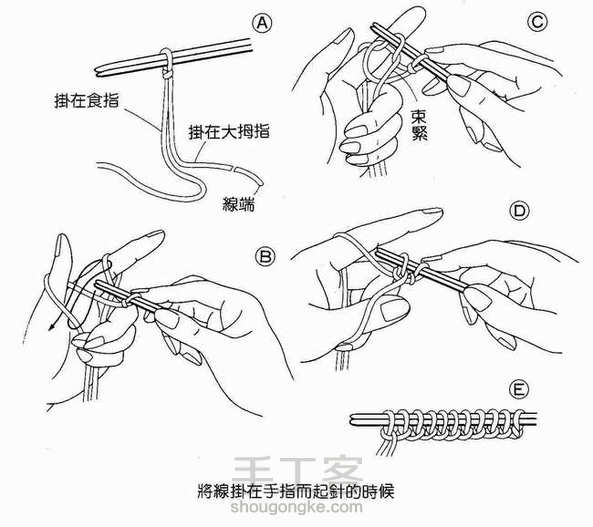 A

掛在食指

掛在大拇指

線端

C

束緊

B

D

E

手工客

將線掛在手指而起針的時候

shougongke.com