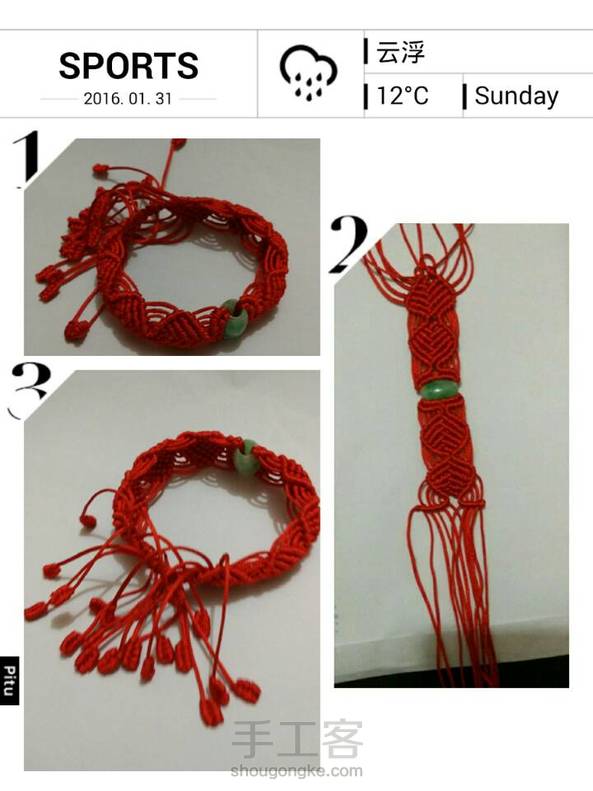 SPORTS
2016. 01. 31

云浮
12°C
Sunday

1
2
3

Pitu

手工客
shougongke.com