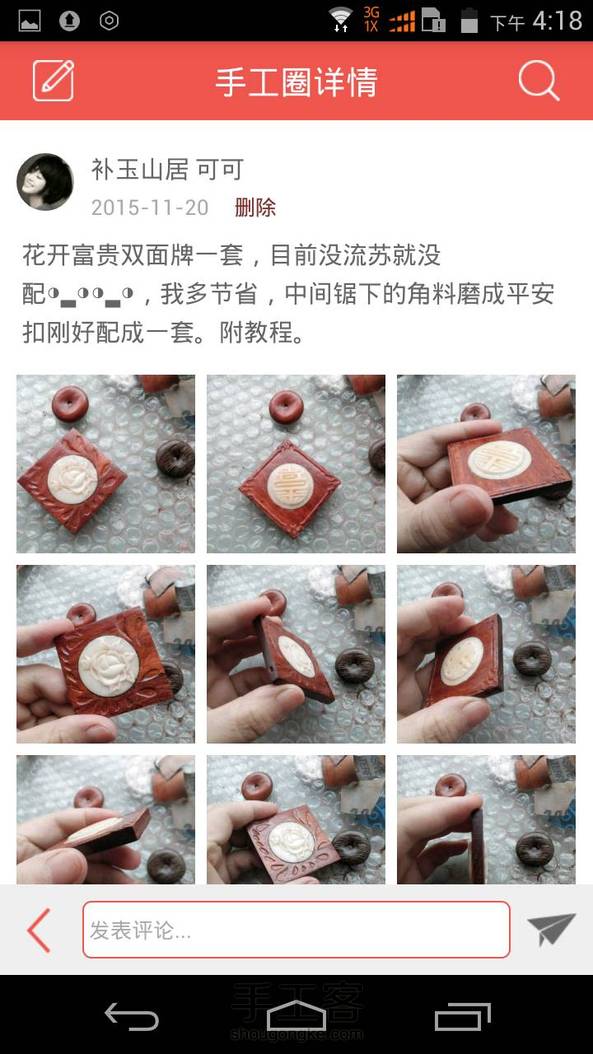 3G 1X 下午 4:18

手工圈详情

补玉山居 可可
2015-11-20 删除

花开富贵双面牌一套，目前没流苏就没配◑▂◑◑▂◑，我多节省，中间锯下的角料磨成平安扣刚好配成一套。附教程。

发表评论...

手工客
shougongke.com