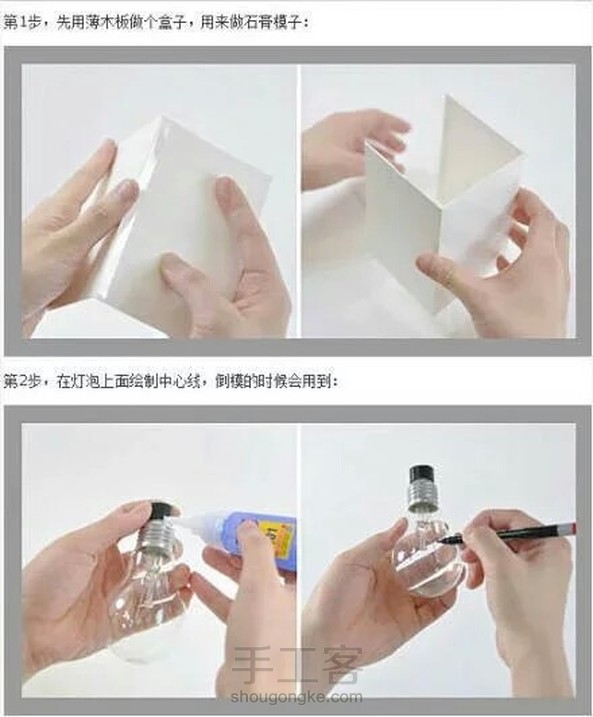 第1步，先用薄木板做个盒子，用来做石膏模子：

第2步，在灯泡上面绘制中心线，倒模的时候会用到：

手工客
shougongke.com