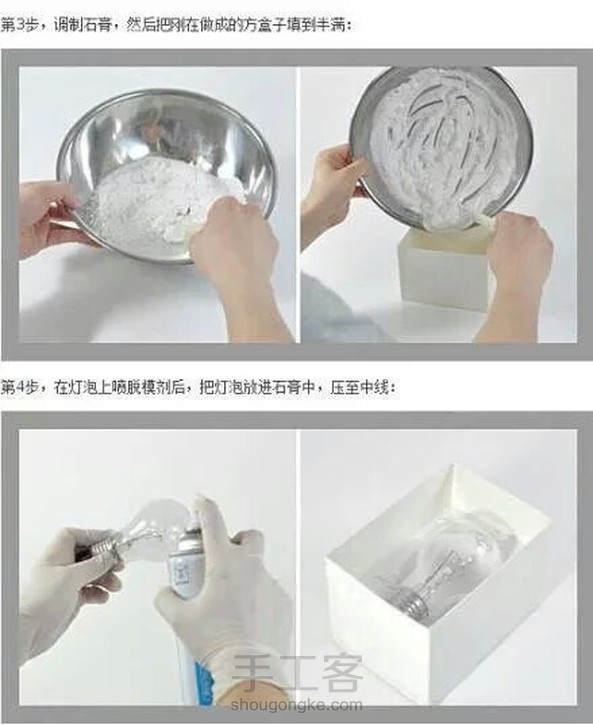 第3步，调制石膏，然后把刚在做成的方盒子填到半满：

第4步，在灯泡上喷脱模剂后，把灯泡放进石膏中，压至中线：

手工客
shougongke.com