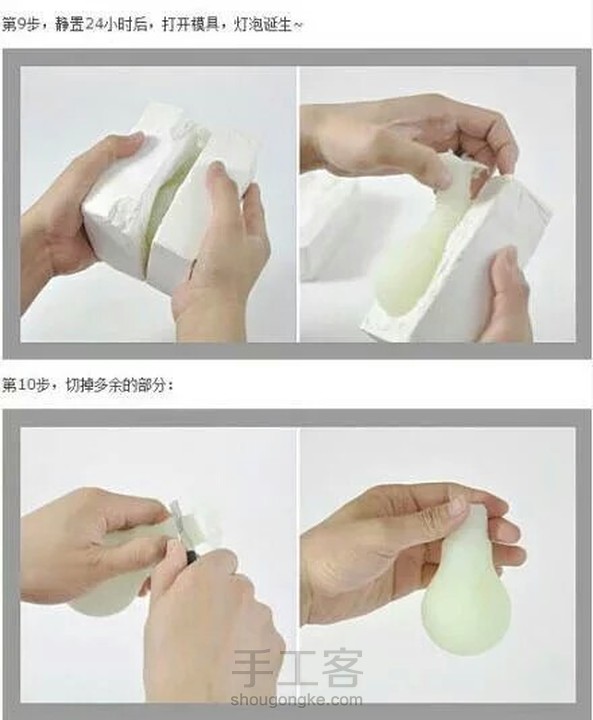 第9步，静置24小时后，打开模具，灯泡诞生~

第10步，切掉多余的部分：

手工客
shougongke.com