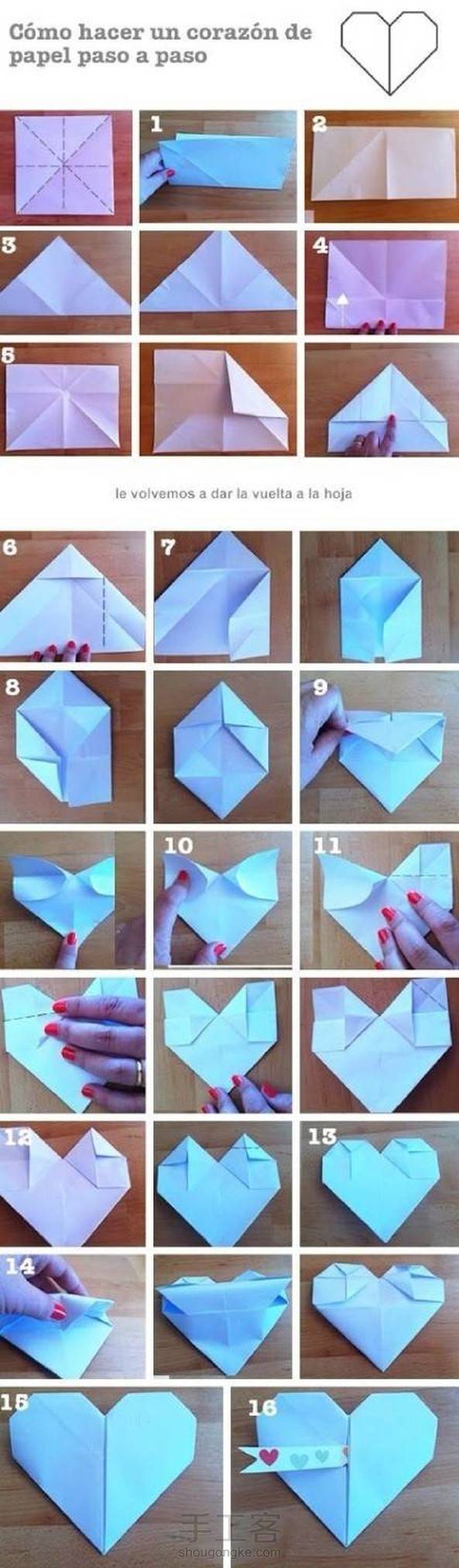 Cómo hacer un corazón de papel paso a paso

1

2

3

4

5

le volvemos a dar la vuelta a la hoja

6

7

8

9

10

11

12

13

14

15

16

手工客
shougongke.com