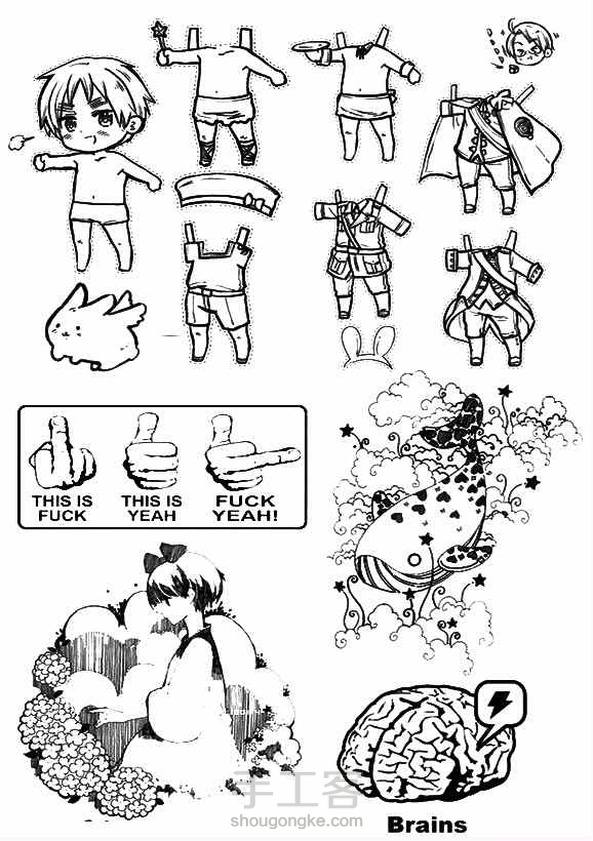 THIS IS FUCK

THIS IS YEAH

FUCK YEAH!

手工客
shougongke.com

Brains