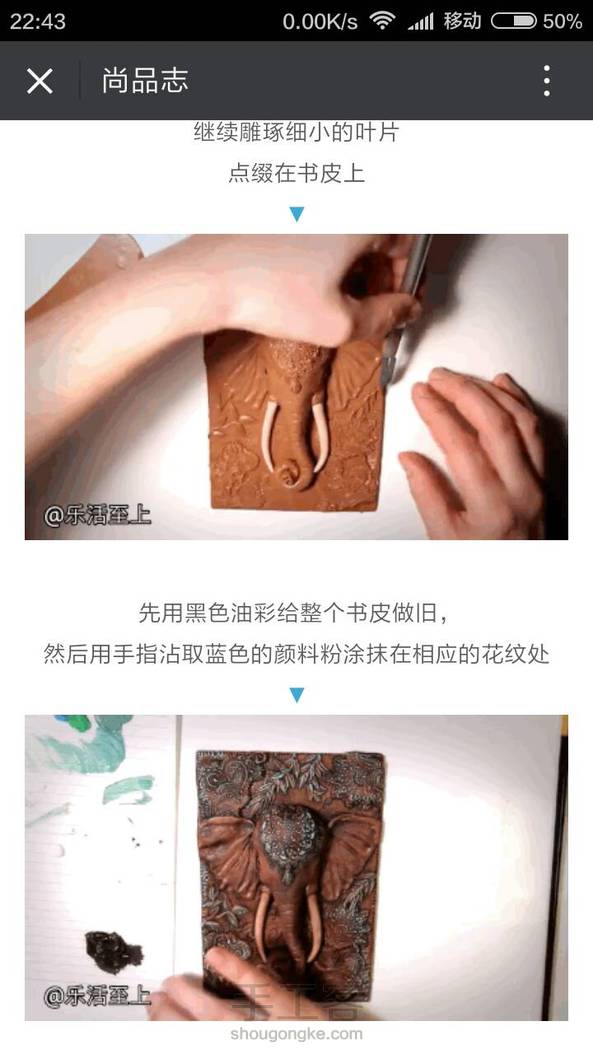 22:43 0.00K/s 移动 50%

尚品志

继续雕琢细小的叶片
点缀在书皮上

@乐活至上

先用黑色油彩给整个书皮做旧，
然后用手指沾取蓝色的颜料粉涂抹在相应的花纹处

@乐活至上

手工客
shougongke.com