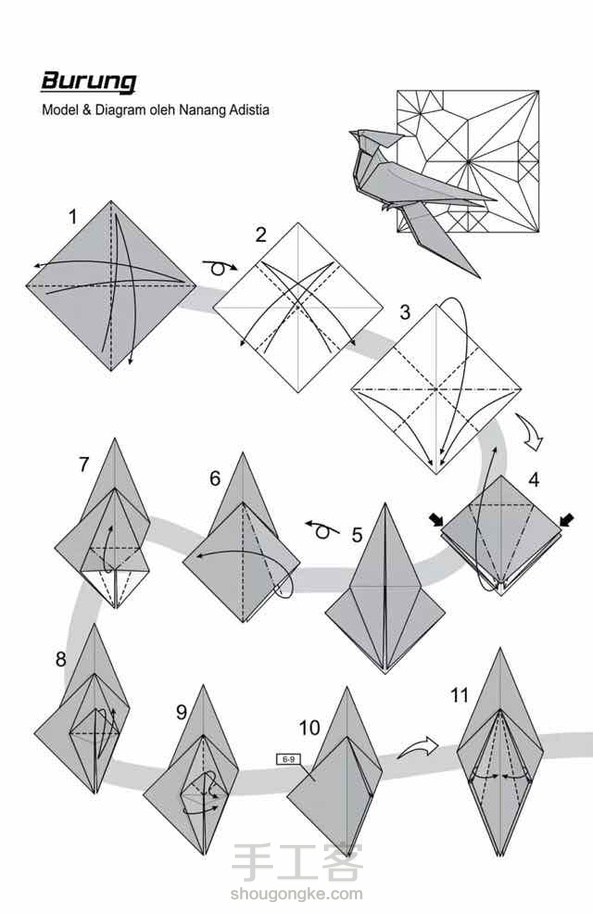 Burung
Model & Diagram oleh Nanang Adistia

1
2
3
4
5
6
7
8
9
10
6-9
11

手工客
shougongke.com