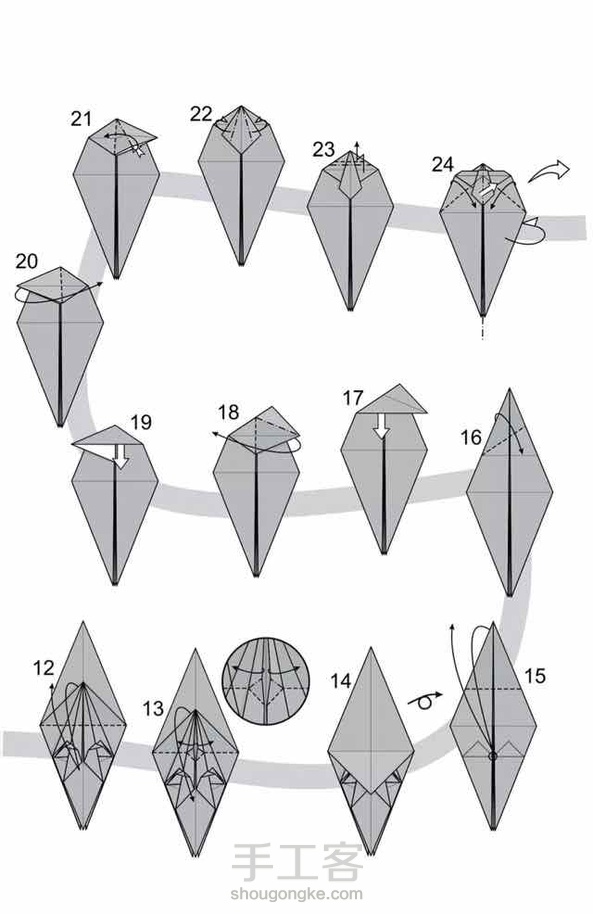 21
22
23
24
20
19
18
17
16
12
13
14
15
手工客
shougongke.com