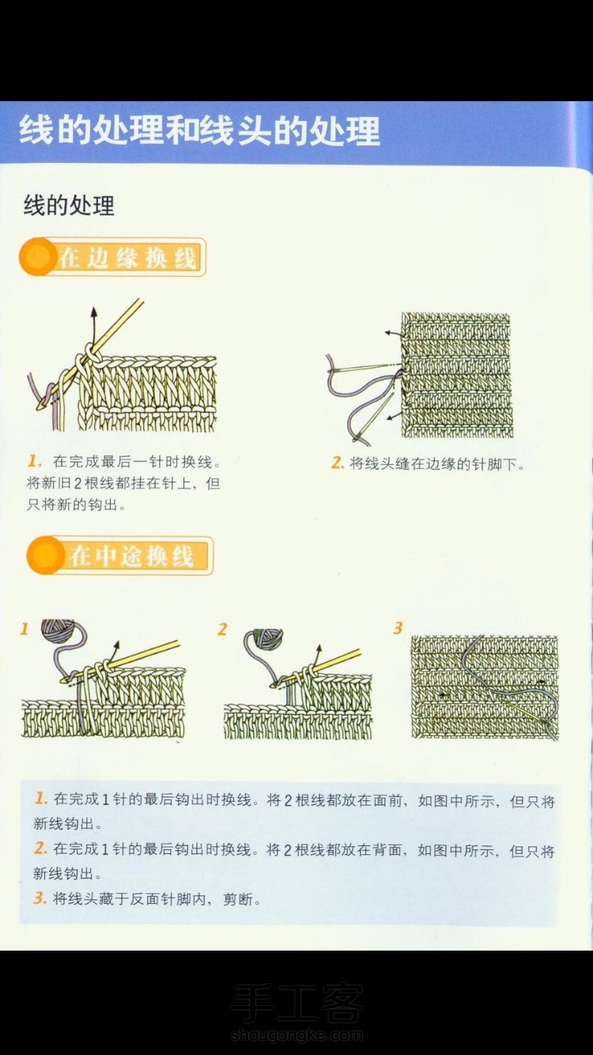 线的处理和线头的处理

线的处理

在边缘换线

1. 在完成最后一针时换线。将新旧2根线都挂在针上，但只将新的钩出。

2. 将线头缝在边缘的针脚下。

在中途换线

1

2

3

1. 在完成1针的最后钩出时换线。将2根线都放在面前，如图中所示，但只将新线钩出。
2. 在完成1针的最后钩出时换线。将2根线都放在背面，如图中所示，但只将新线钩出。
3. 将线头藏于反面针脚内，剪断。

手工客
shougongke.com