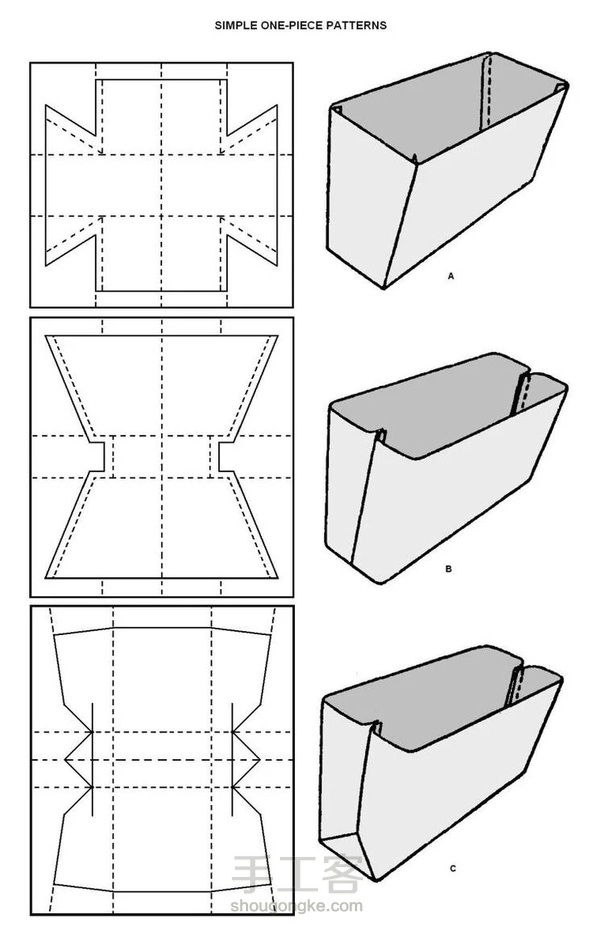 SIMPLE ONE-PIECE PATTERNS

A

B

C

手工客
shougongke.com