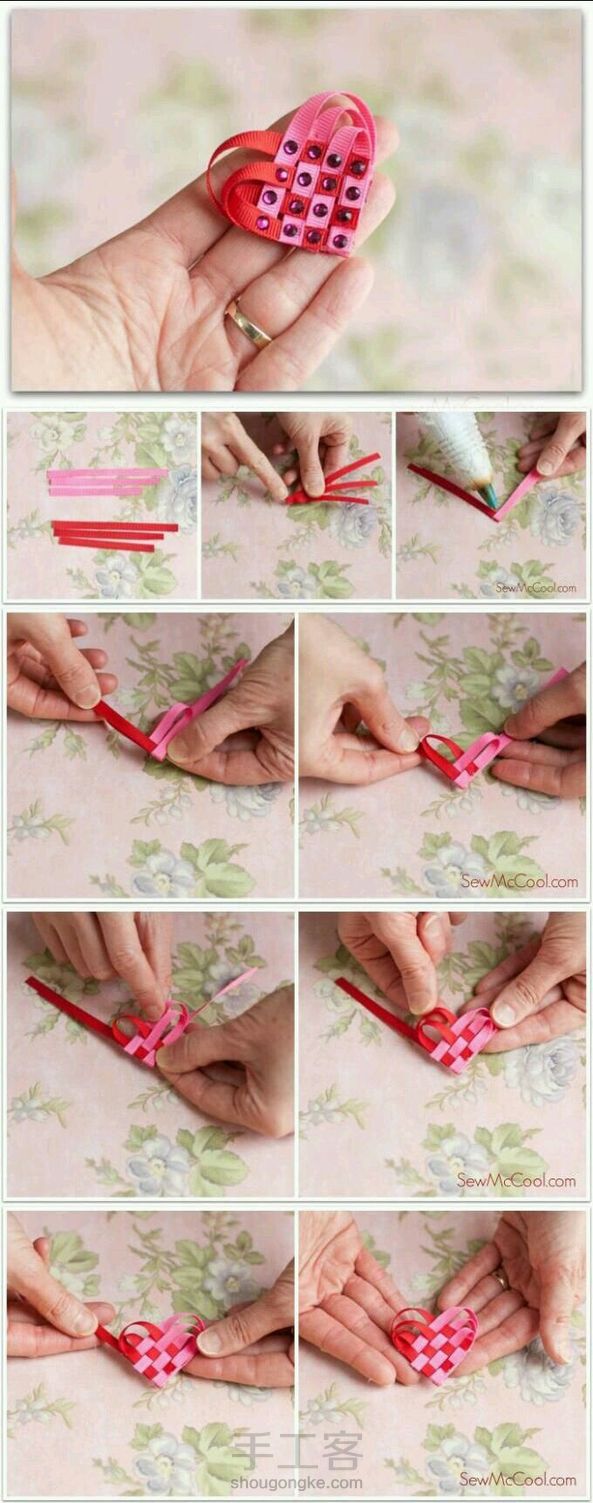 SewMcCool.com

SewMcCool.com

SewMcCool.com

手工客
shougongke.com

SewMcCool.com