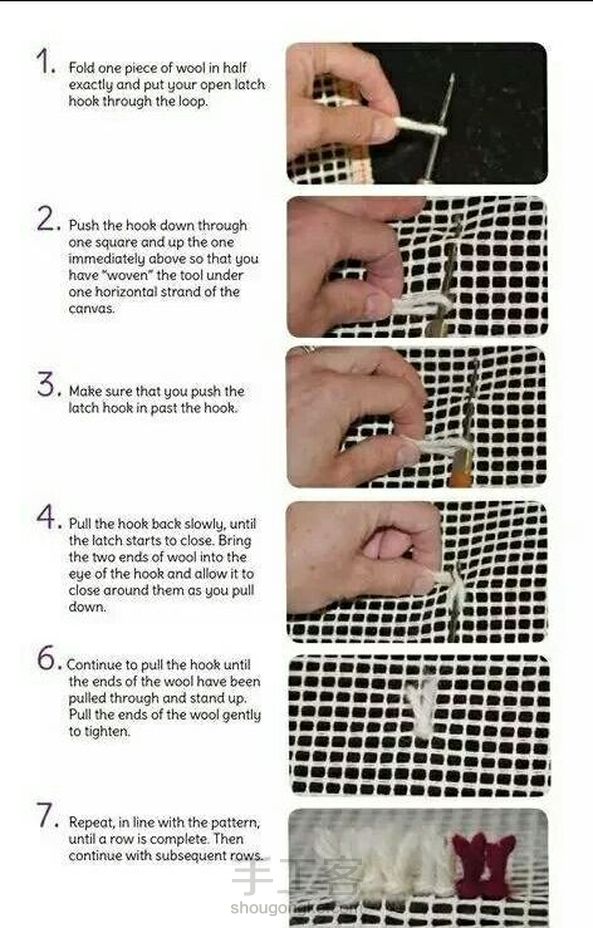 1. Fold one piece of wool in half exactly and put your open latch hook through the loop.

2. Push the hook down through one square and up the one immediately above so that you have "woven" the tool under one horizontal strand of the canvas.

3. Make sure that you push the latch hook in past the hook.

4. Pull the hook back slowly, until the latch starts to close. Bring the two ends of wool into the eye of the hook and allow it to close around them as you pull down.

6. Continue to pull the hook until the ends of the wool have been pulled through and stand up. Pull the ends of the wool gently to tighten.

7. Repeat, in line with the pattern, until a row is complete. Then continue with subsequent rows.

手工客
shougongke.com