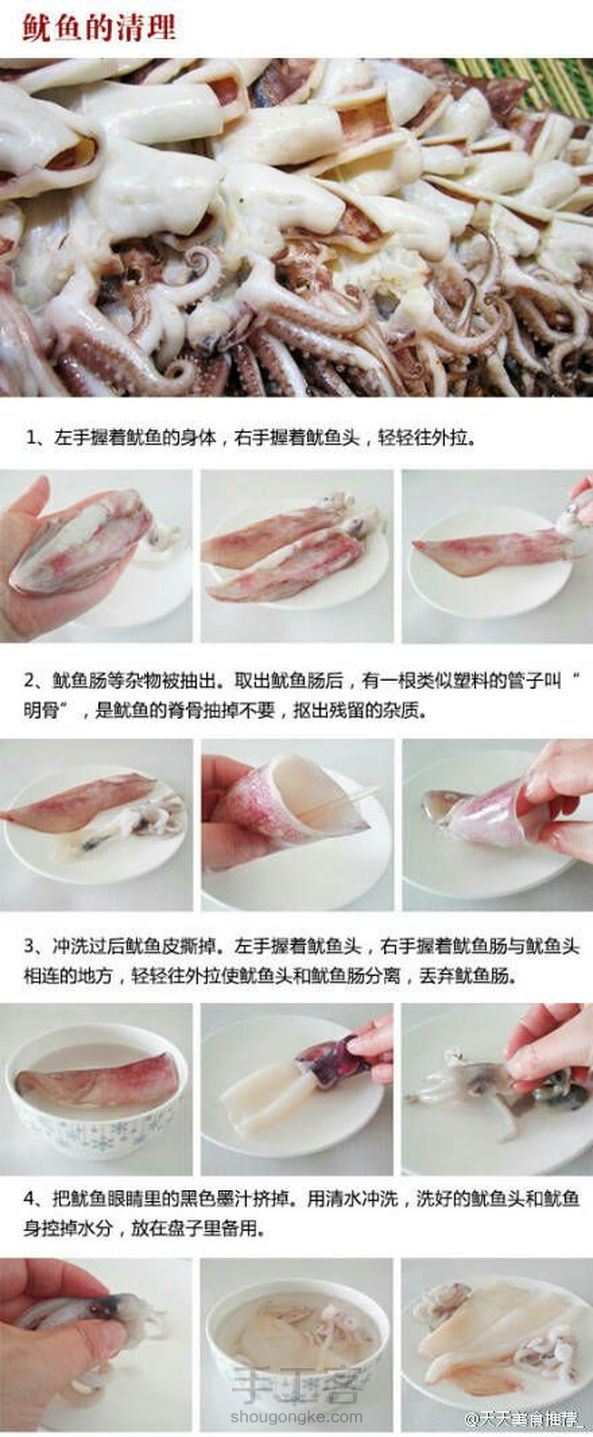 鱿鱼的清理

1、左手握着鱿鱼的身体，右手握着鱿鱼头，轻轻往外拉。

2、鱿鱼肠等杂物被抽出。取出鱿鱼肠后，有一根类似塑料的管子叫“明骨”，是鱿鱼的脊骨抽掉不要，抠出残留的杂质。

3、冲洗过后鱿鱼皮撕掉。左手握着鱿鱼头，右手握着鱿鱼肠与鱿鱼头相连的地方，轻轻往外拉使鱿鱼头和鱿鱼肠分离，丢弃鱿鱼肠。

4、把鱿鱼眼睛里的黑色墨汁挤掉。用清水冲洗，洗好的鱿鱼头和鱿鱼身控掉水分，放在盘子里备用。

手工客
shougongke.com
@天天美食推荐_