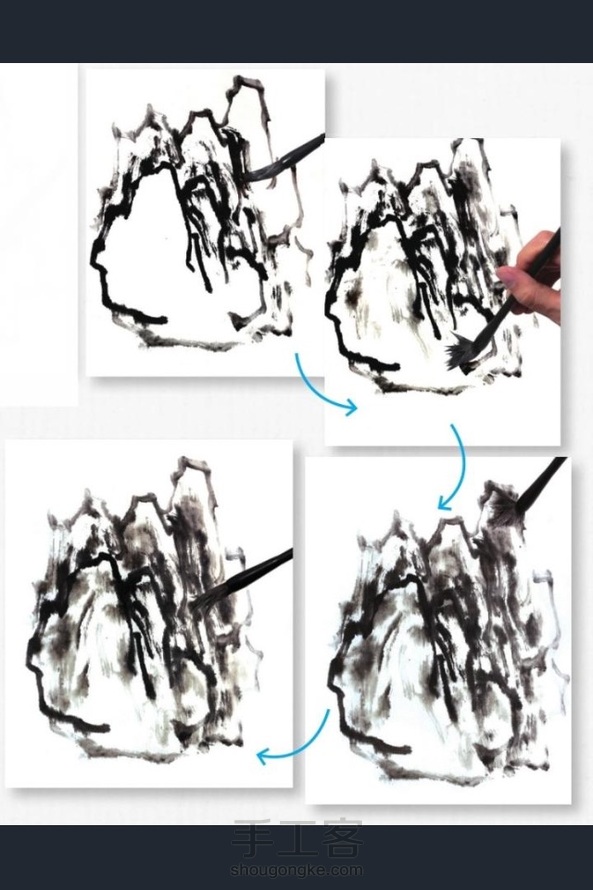 手工客
shougongke.com