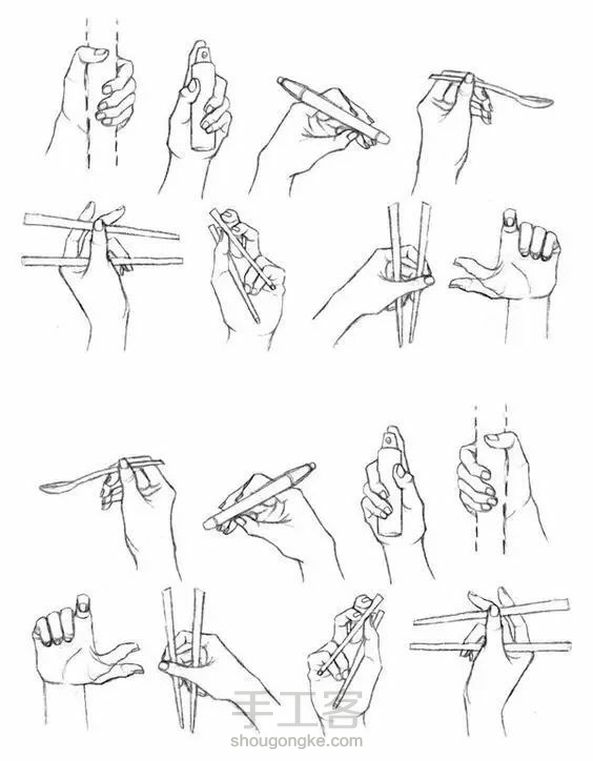 手工客
shougongke.com