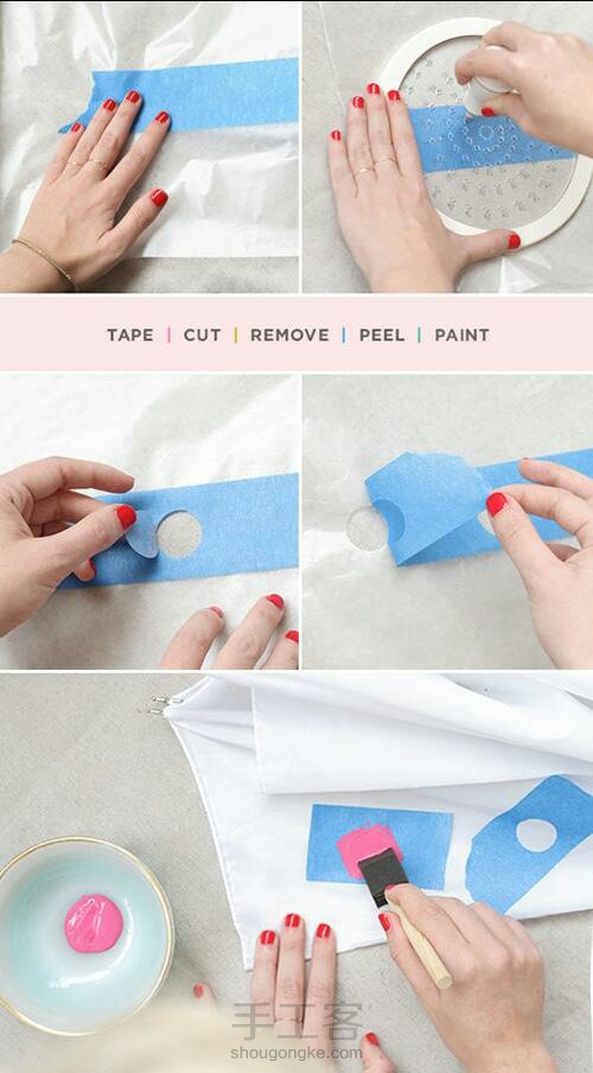 TAPE | CUT | REMOVE | PEEL | PAINT

手工客
shougongke.com