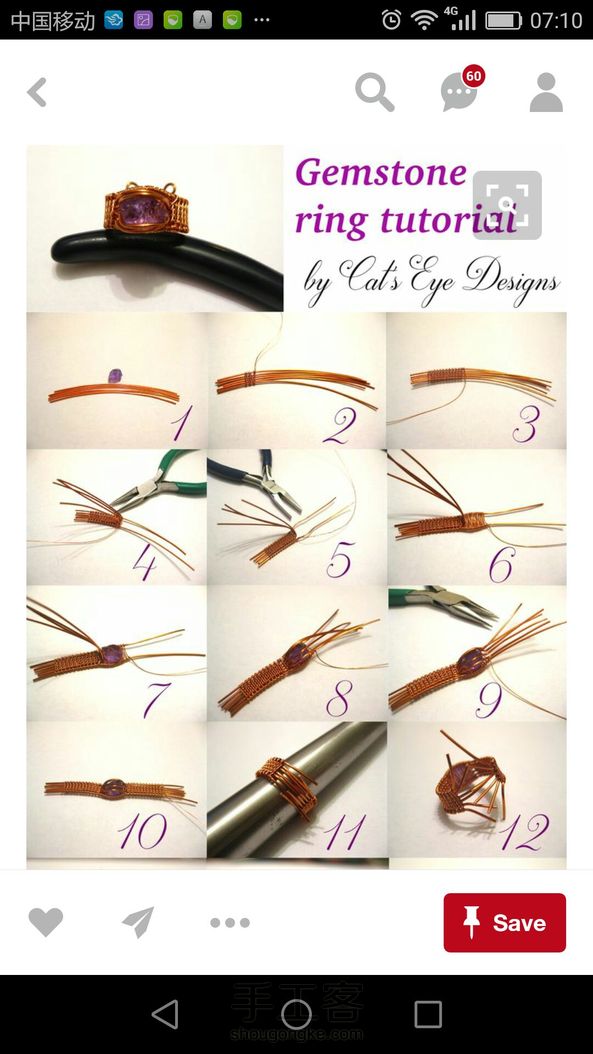 中国移动 4G 07:10

60

Gemstone ring tutorial by Cat's Eye Designs

1
2
3
4
5
6
7
8
9
10
11
12

Save

手工客
shougongke.com