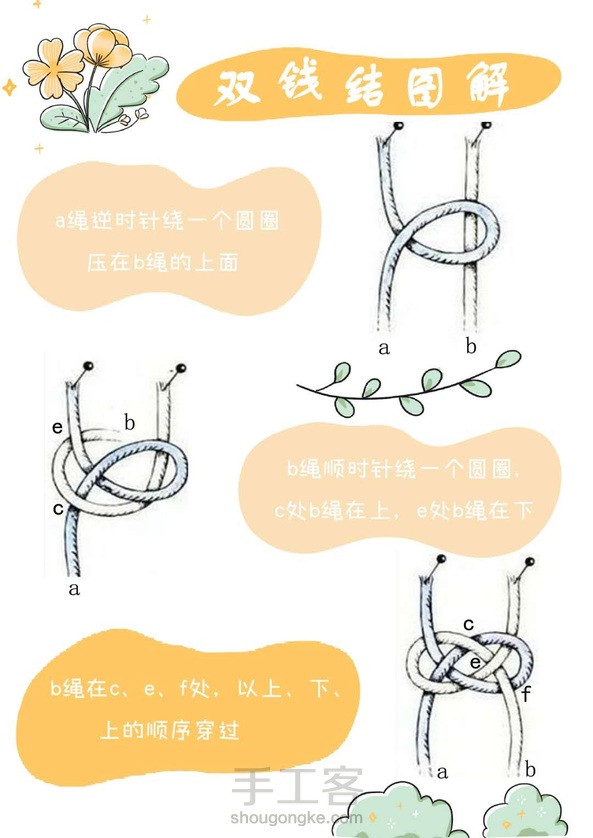 双钱结图解

a绳逆时针绕一个圆圈
压在b绳的上面

a b

e b
c
a

b绳顺时针绕一个圆圈，
c处b绳在上，e处b绳在下

c
e
f
a b

b绳在c、e、f处，以上、下、上的顺序穿过

手工客
shougongke.com