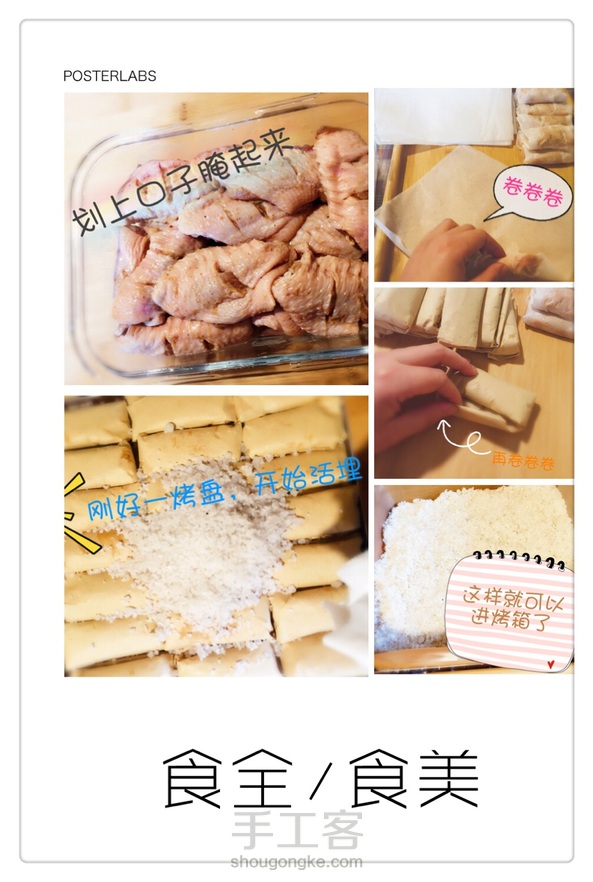 POSTERLABS

划上口子腌起来

卷卷卷

再卷卷卷

刚好一烤盘，开始活埋

这样就可以进烤箱了

食全/食美

手工客

shougongke.com