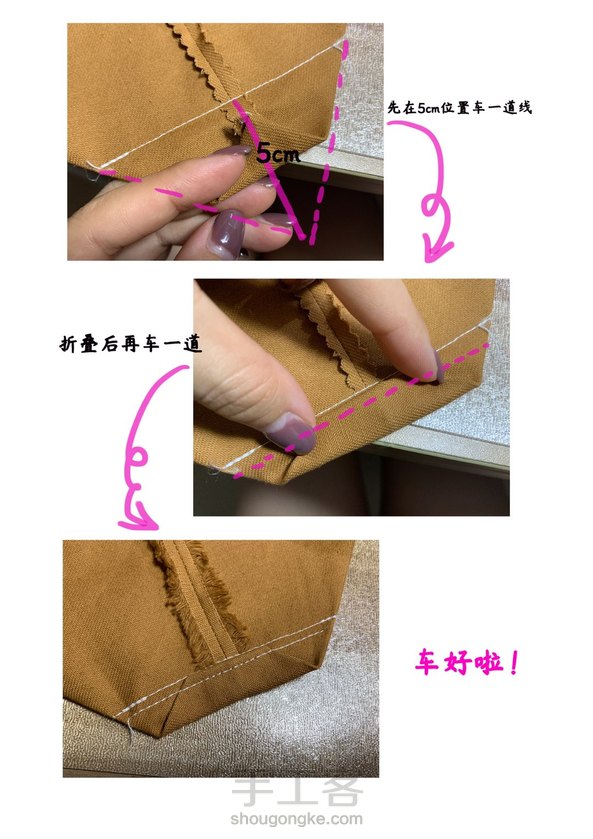 5cm

先在5cm位置车一道线

折叠后再车一道

车好啦！

手工客
shougongke.com