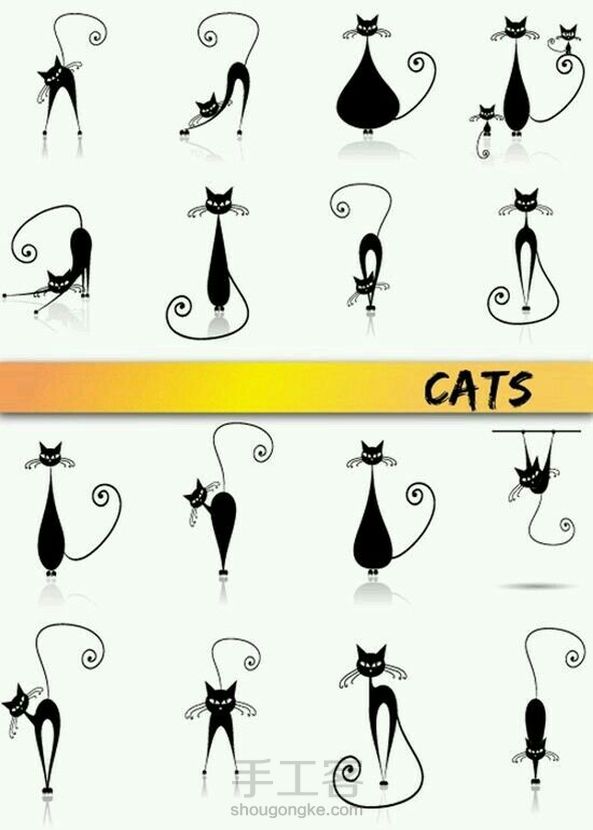 CATS

手工客
shougongke.com