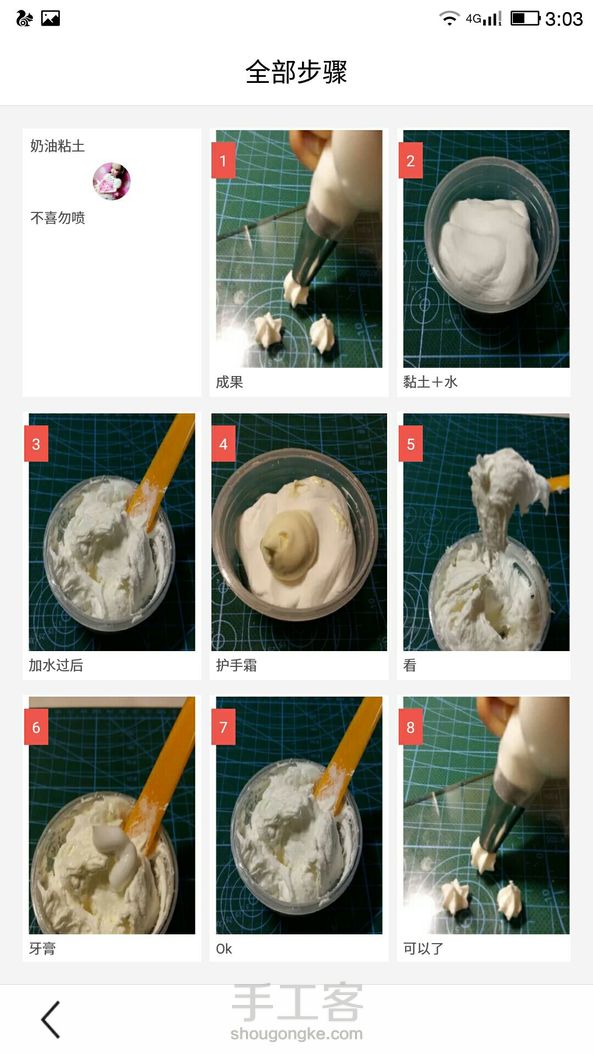 4G 3:03

全部步骤

奶油粘土

不喜勿喷

1
成果

2
黏土＋水

3
加水过后

4
护手霜

5
看

6
牙膏

7
Ok

8
可以了

手工客
shougongke.com