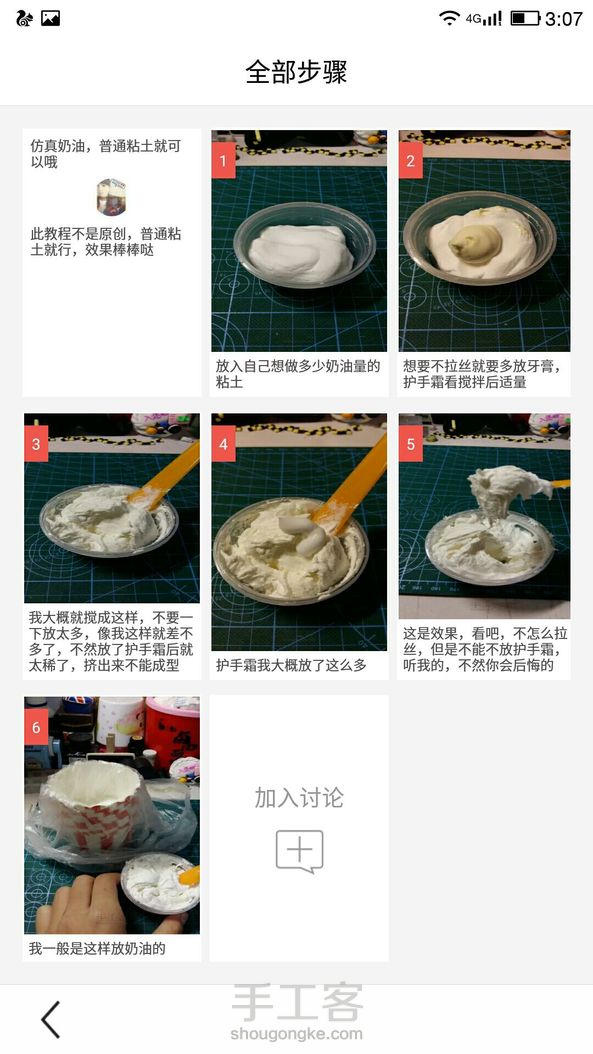 4G 3:07

全部步骤

仿真奶油，普通粘土就可以哦

此教程不是原创，普通粘土就行，效果棒棒哒

1

放入自己想做多少奶油量的粘土

2

想要不拉丝就要多放牙膏，护手霜看搅拌后适量

3

我大概就搅成这样，不要一下放太多，像我这样就差不多了，不然放了护手霜后就太稀了，挤出来不能成型

4

护手霜我大概放了这么多

5

这是效果，看吧，不怎么拉丝，但是不能不放护手霜，听我的，不然你会后悔的

6

我一般是这样放奶油的

加入讨论

手工客
shougongke.com