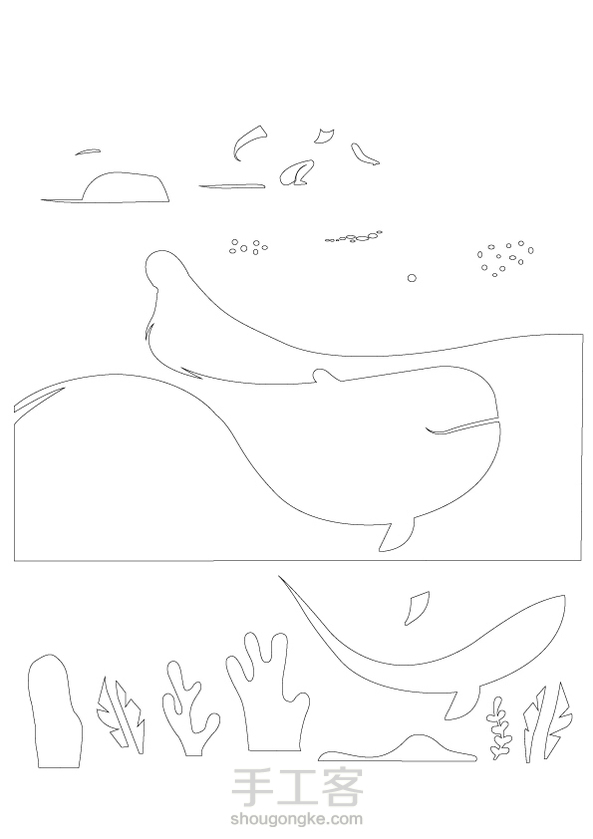 手工客
shougongke.com