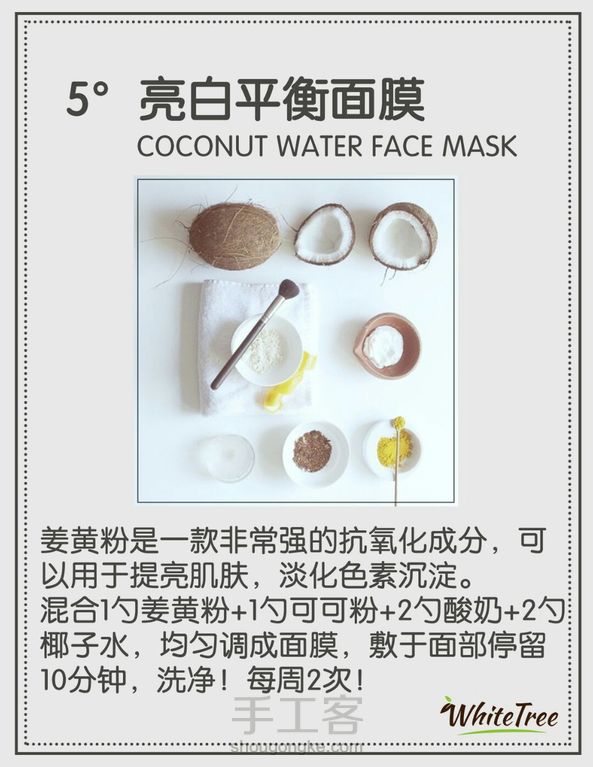 5° 亮白平衡面膜
COCONUT WATER FACE MASK

姜黄粉是一款非常强的抗氧化成分，可以用于提亮肌肤，淡化色素沉淀。
混合1勺姜黄粉+1勺可可粉+2勺酸奶+2勺椰子水，均匀调成面膜，敷于面部停留10分钟，洗净！每周2次！

手工客
shougongke.com

WhiteTree