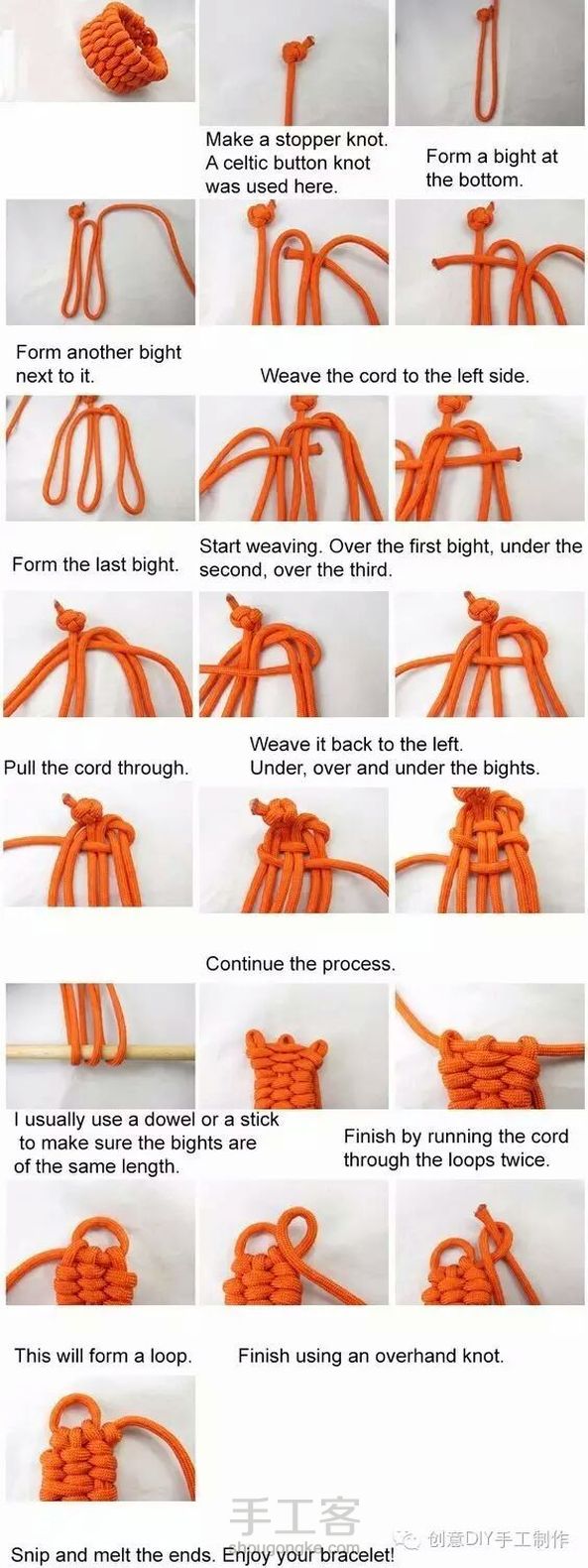 Make a stopper knot. A celtic button knot was used here.

Form a bight at the bottom.

Form another bight next to it.

Weave the cord to the left side.

Form the last bight.

Start weaving. Over the first bight, under the second, over the third.

Pull the cord through.

Weave it back to the left. Under, over and under the bights.

Continue the process.

I usually use a dowel or a stick to make sure the bights are of the same length.

Finish by running the cord through the loops twice.

This will form a loop.

Finish using an overhand knot.

Snip and melt the ends. Enjoy your bracelet!

手工客
shougongke.com

创意DIY手工制作