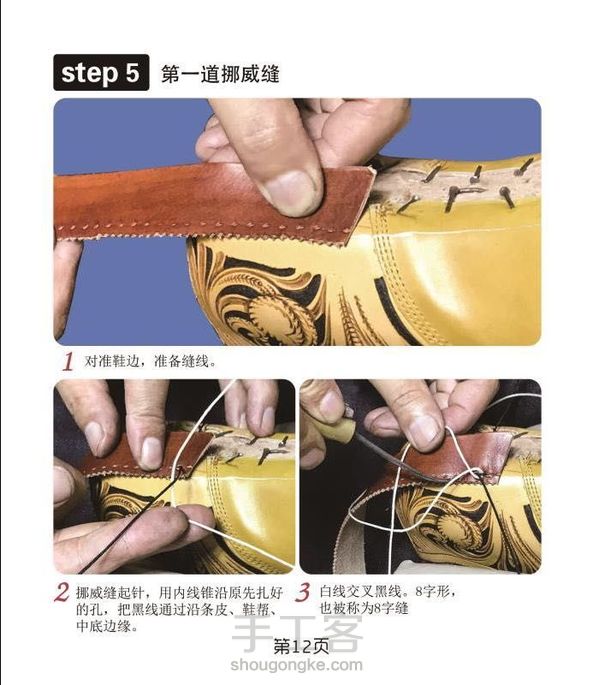 step 5 第一道挪威缝

1 对准鞋边，准备缝线。

2 挪威缝起针，用内线锥沿原先扎好的孔，把黑线通过沿条皮、鞋帮、中底边缘。

3 白线交叉黑线。8字形，也被称为8字缝

手工客
第12页
shougongke.com