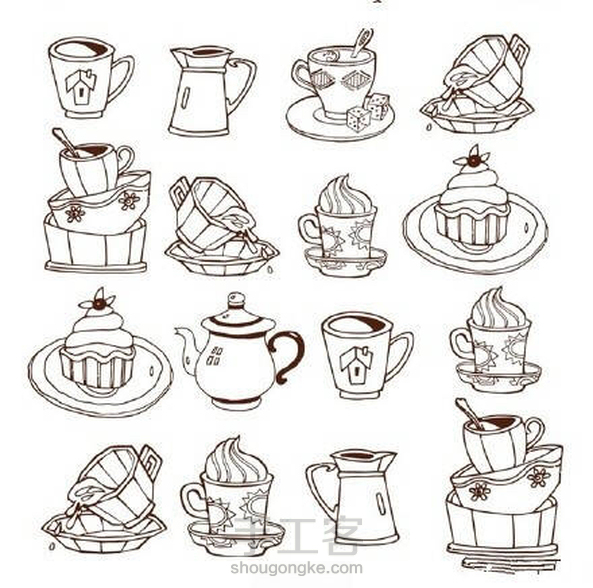 手工客
shougongke.com