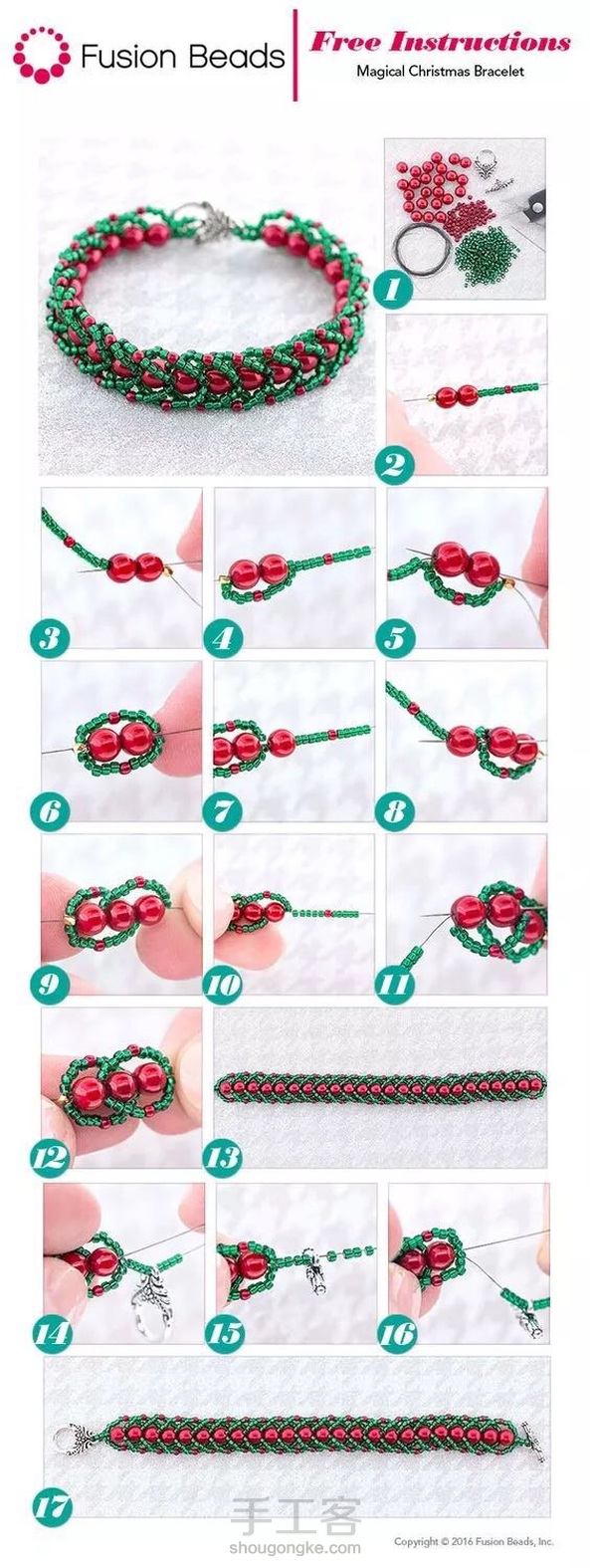 Fusion Beads

Free Instructions
Magical Christmas Bracelet

1
2
3
4
5
6
7
8
9
10
11
12
13
14
15
16
17

手工客
shougongke.com

Copyright © 2016 Fusion Beads, Inc.