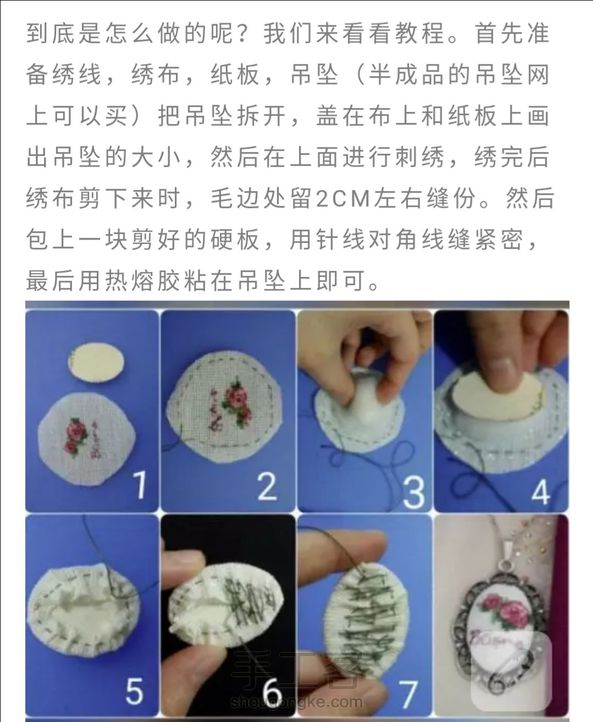 到底是怎么做的呢？我们来看看教程。首先准备绣线，绣布，纸板，吊坠（半成品的吊坠网上可以买）把吊坠拆开，盖在布上和纸板上画出吊坠的大小，然后在上面进行刺绣，绣完后绣布剪下来时，毛边处留2CM左右缝份。然后包上一块剪好的硬板，用针线对角线缝紧密，最后用热熔胶粘在吊坠上即可。

1 2 3 4

5 6 7

手工客
shougongke.com